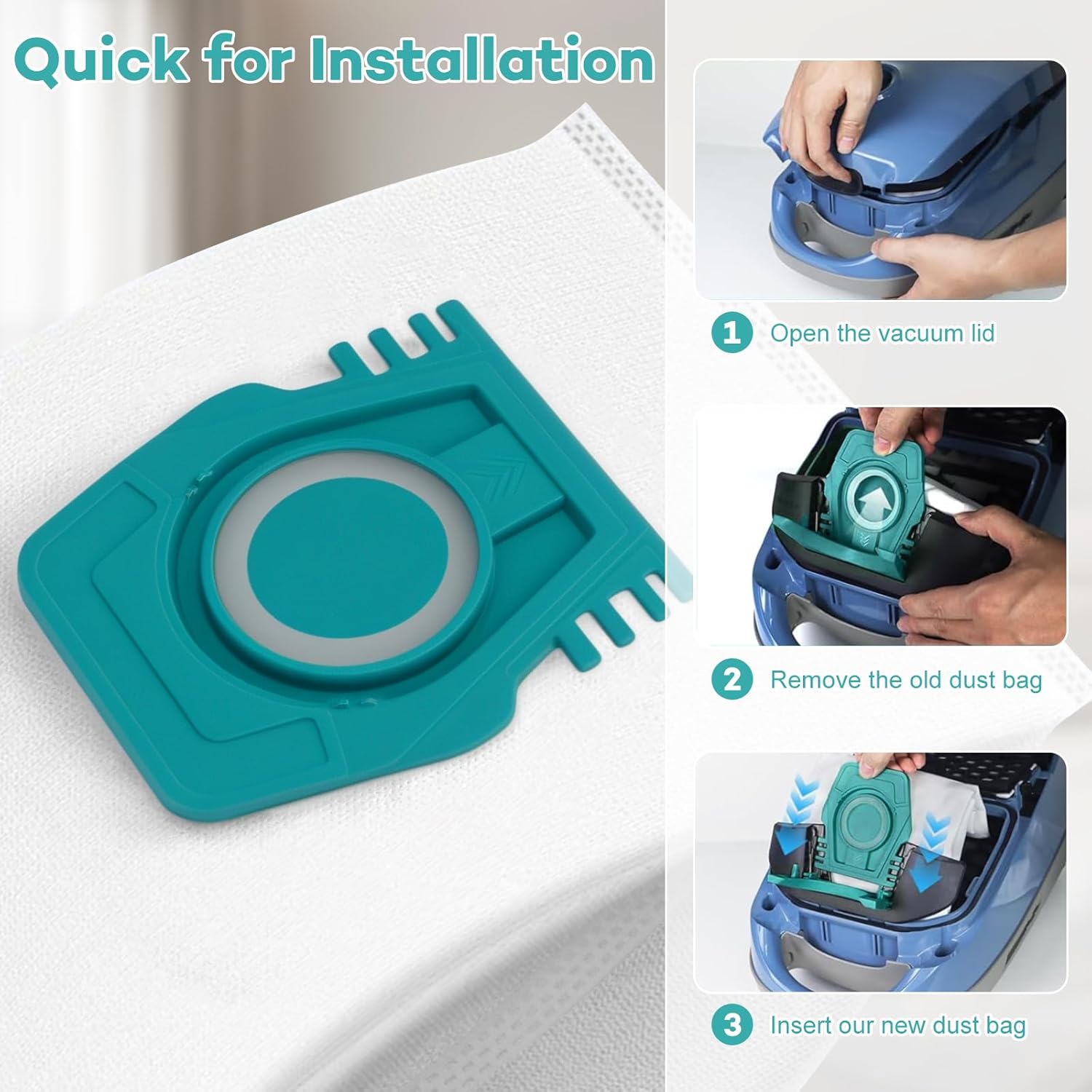 Quick for Installation

1 Open the vacuum lid

2 Remove the old dust bag

3 Insert our new dust bag